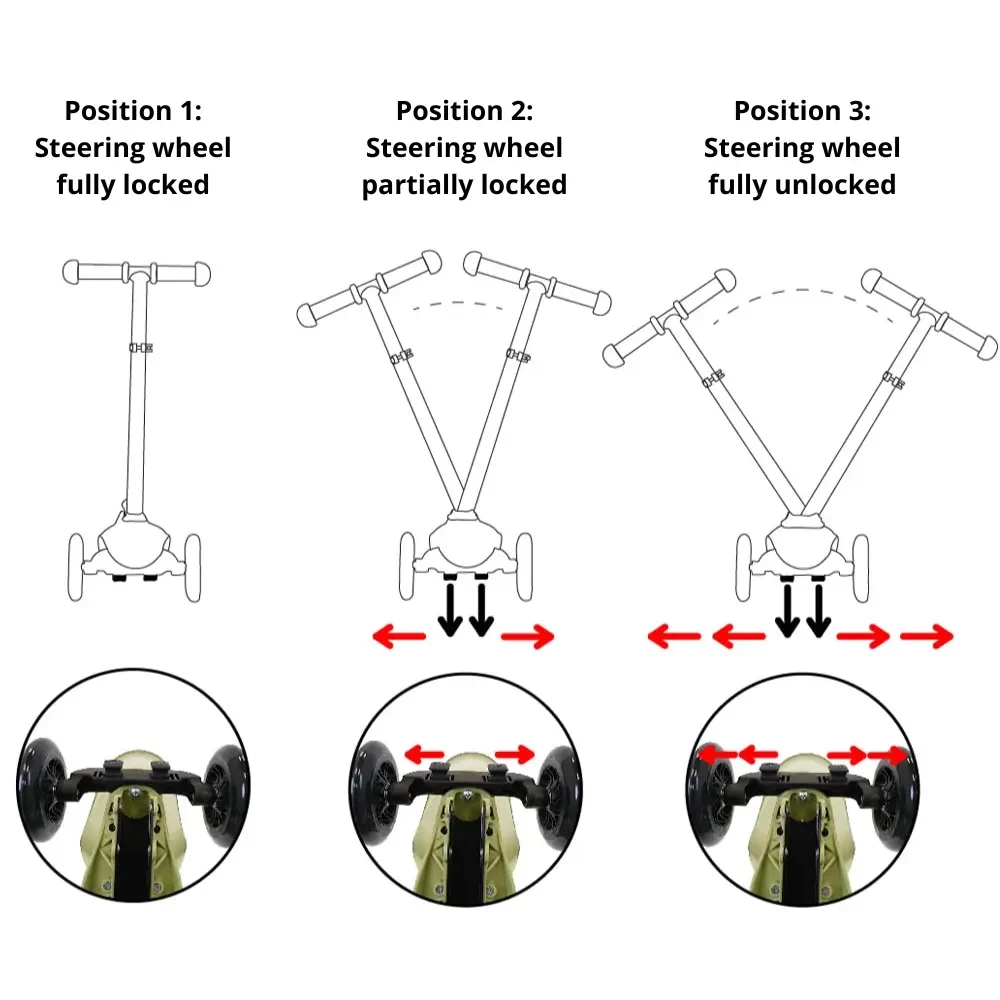 Position 1:
Steering wheel
fully locked

Position 2:
Steering wheel
partially locked

Position 3:
Steering wheel
fully unlocked